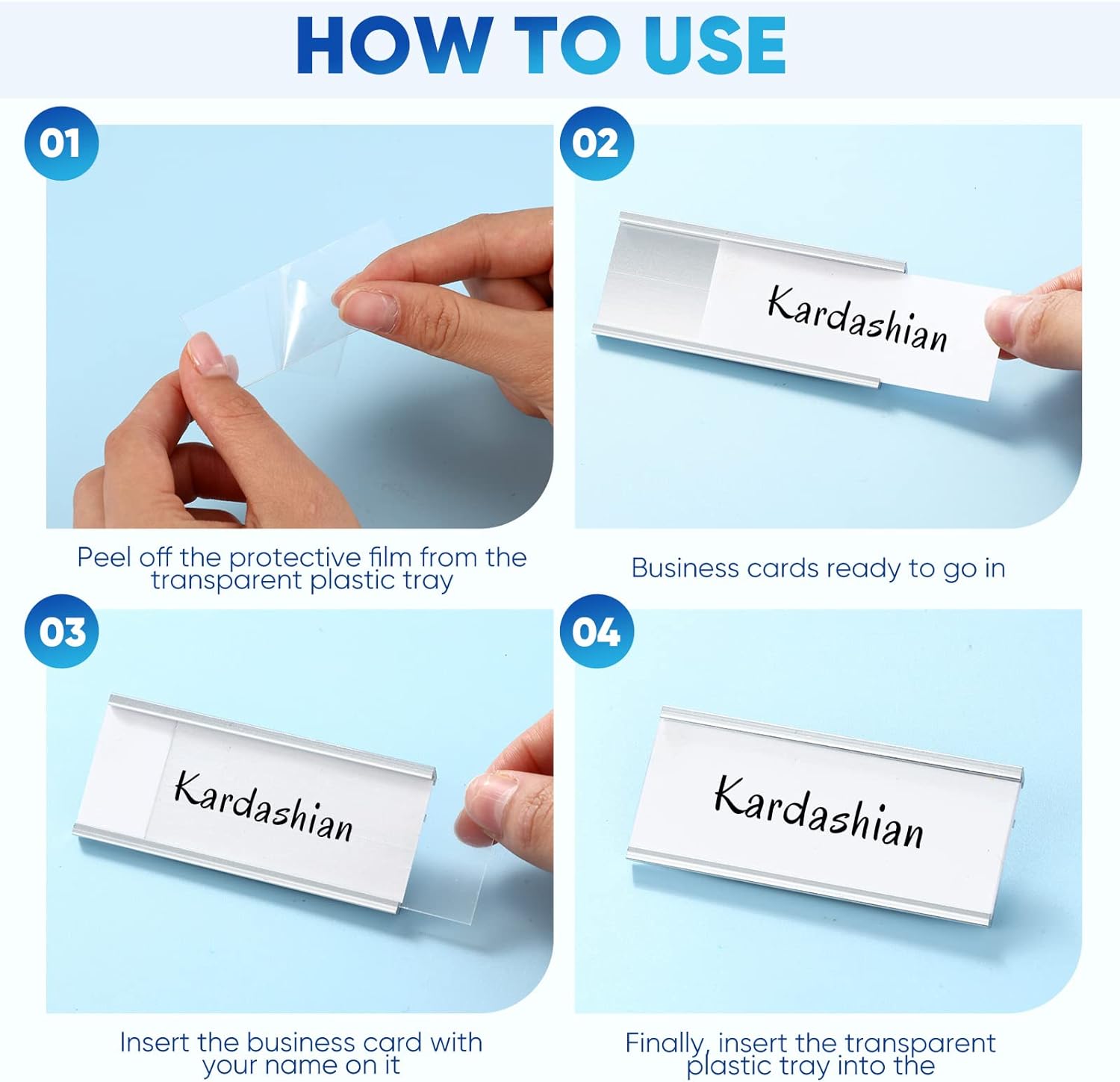 HOW TO USE

01

Peel off the protective film from the transparent plastic tray

02

Kardashian

Business cards ready to go in

03

Kardashian

Insert the business card with your name on it

04

Kardashian

Finally, insert the transparent plastic tray into the