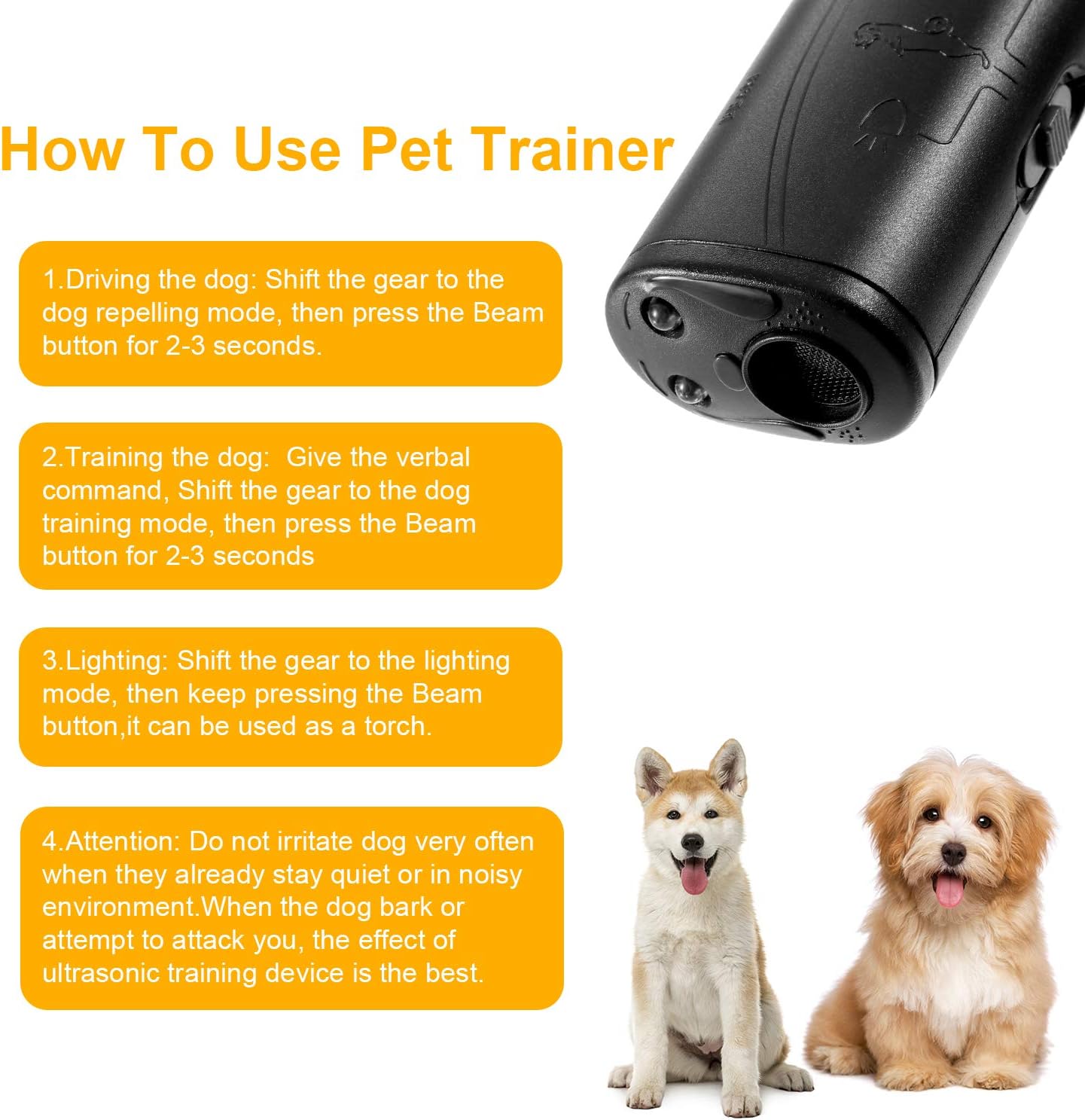 How To Use Pet Trainer

1.Driving the dog: Shift the gear to the dog repelling mode, then press the Beam button for 2-3 seconds.

2.Training the dog:  Give the verbal command, Shift the gear to the dog training mode, then press the Beam button for 2-3 seconds

3.Lighting: Shift the gear to the lighting mode, then keep pressing the Beam button,it can be used as a torch.

4.Attention: Do not irritate dog very often when they already stay quiet or in noisy environment.When the dog bark or attempt to attack you, the effect of ultrasonic training device is the best.