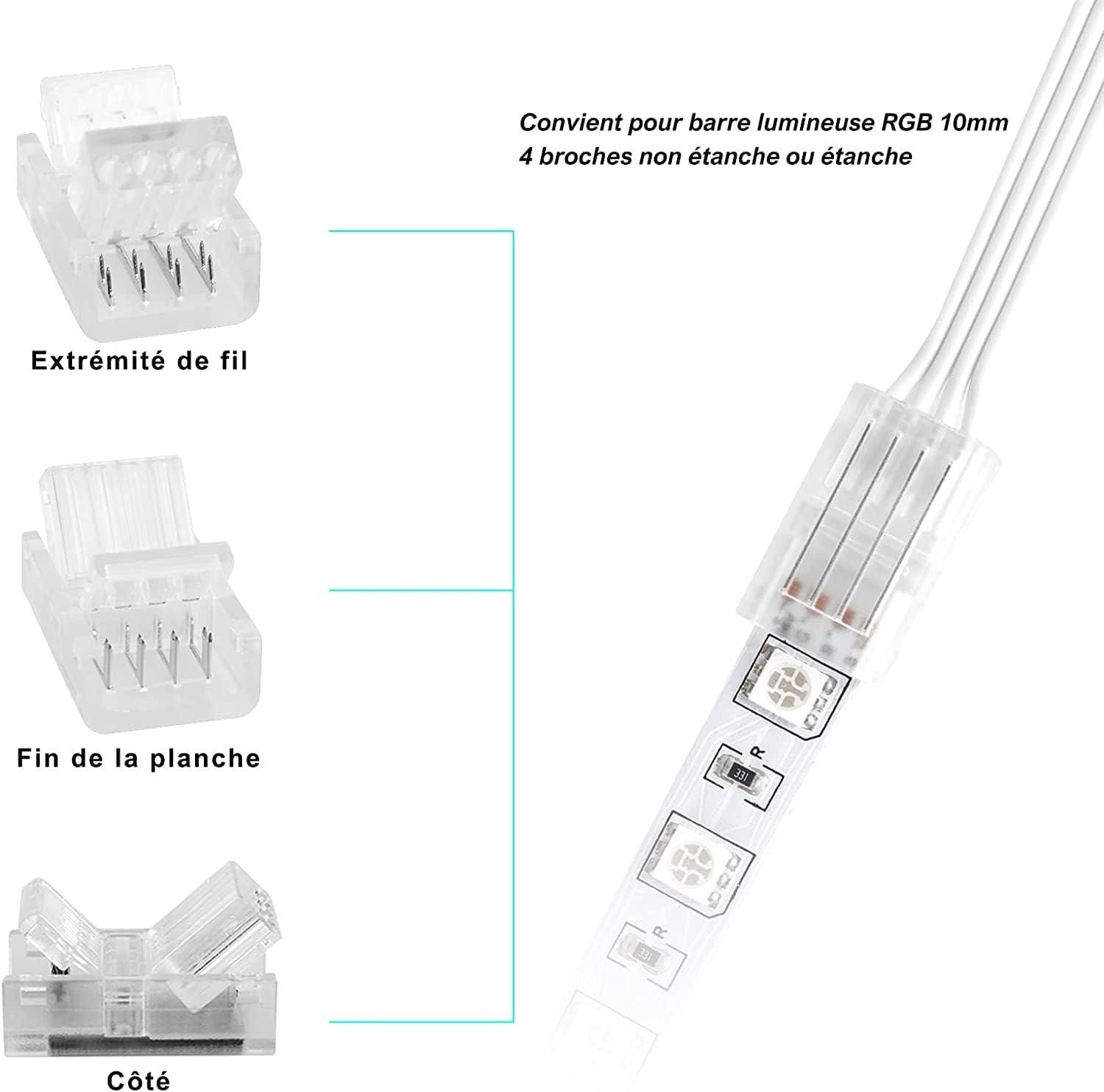 Convient pour barre lumineuse RGB 10mm
4 broches non étanche ou étanche

Extrémité de fil

Fin de la planche

Côté

R
331

R
331