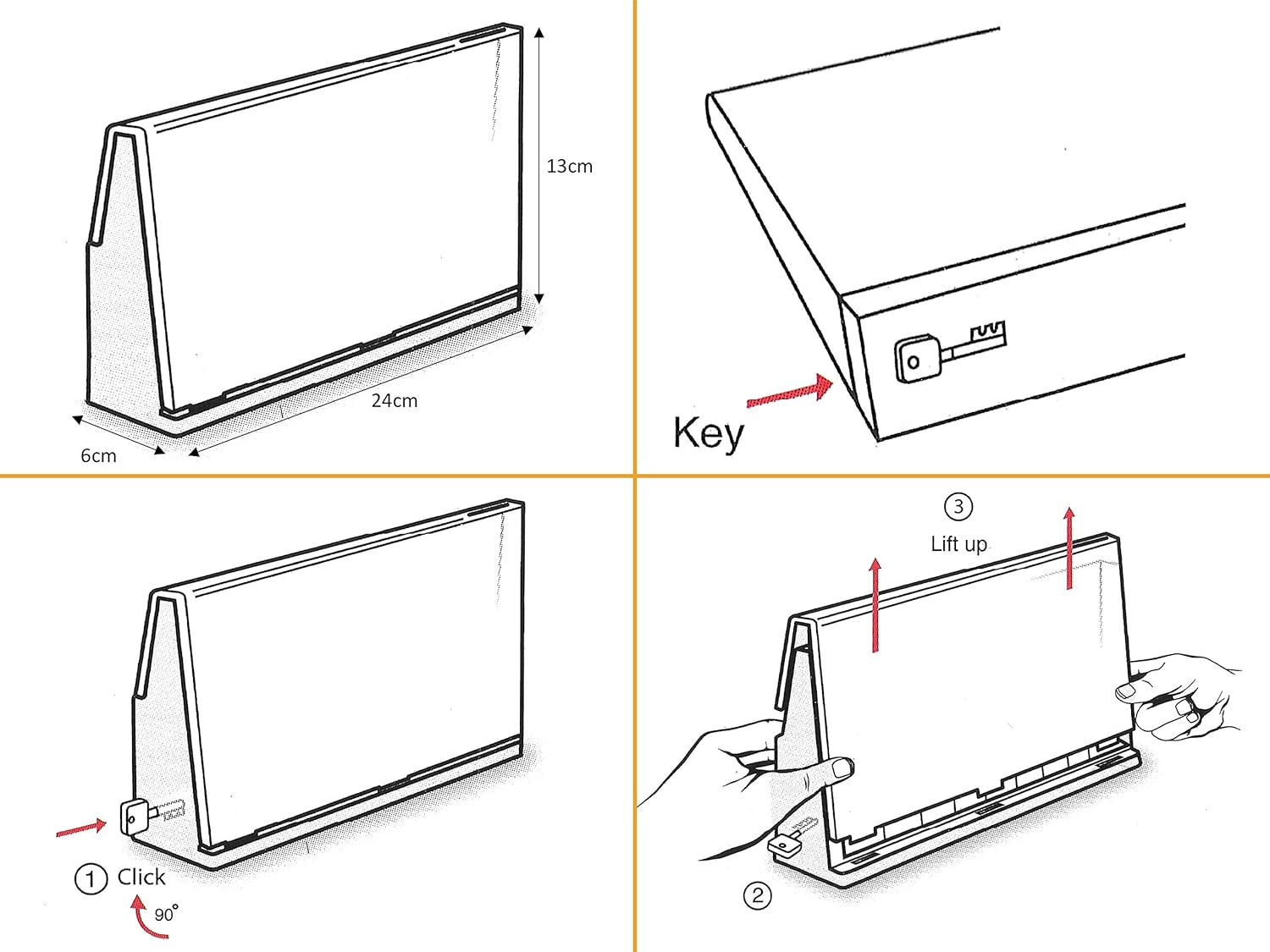 13cm

24cm

6cm

Key

1 Click

90°

3 Lift up

2