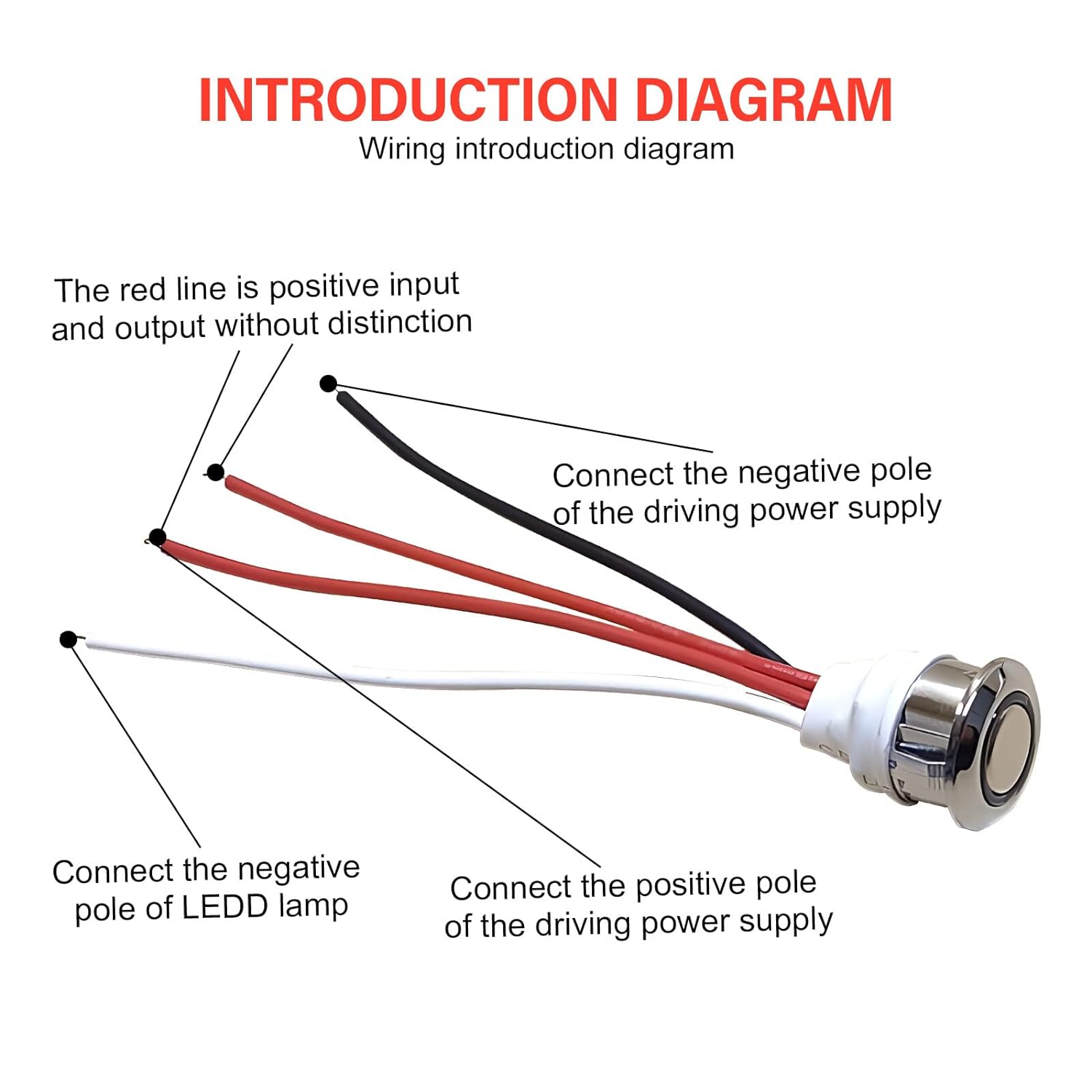 INTRODUCTION DIAGRAM
Wiring introduction diagram

The red line is positive input and output without distinction

Connect the negative pole of the driving power supply

Connect the negative pole of LEDD lamp

Connect the positive pole of the driving power supply