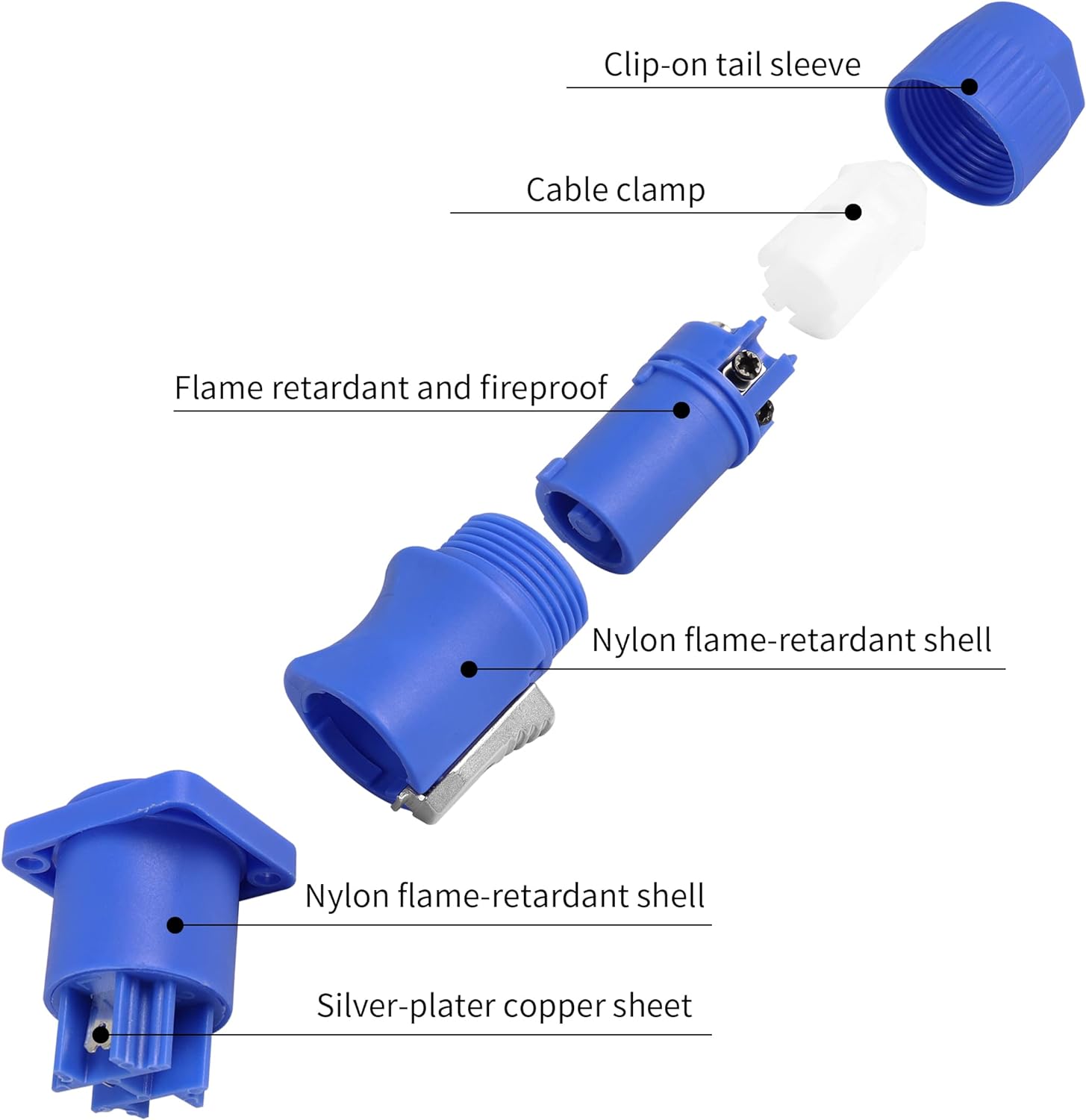 Clip-on tail sleeve

Cable clamp

Flame retardant and fireproof

Nylon flame-retardant shell

Nylon flame-retardant shell

Silver-plater copper sheet